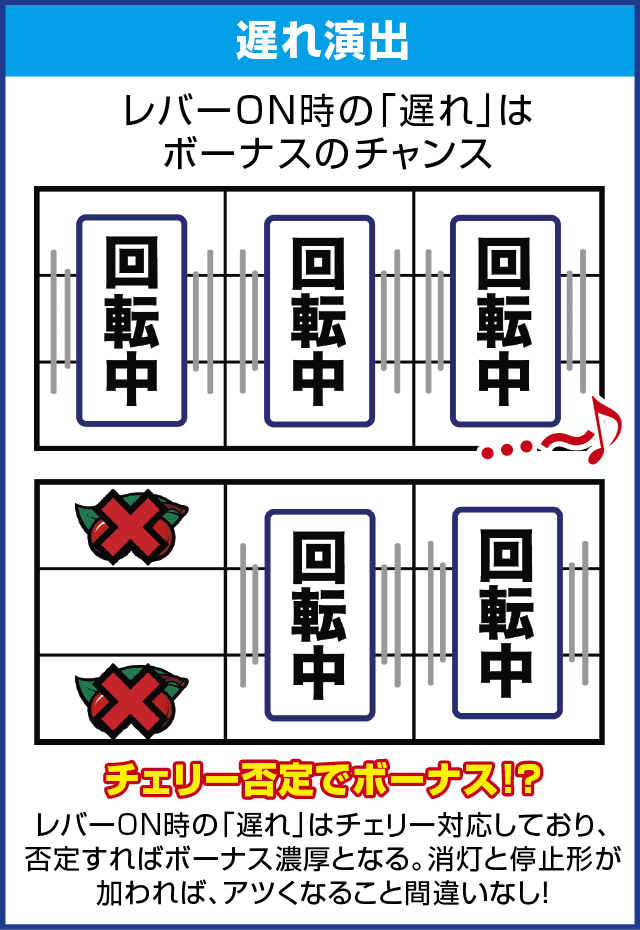 遅れ演出

レバーON時の「遅れ」はボーナスのチャンス

回転中

回転中

回転中

…～♪

回転中

回転中

チェリー否定でボーナス!?

レバーON時の「遅れ」はチェリー対応しており、否定すればボーナス濃厚となる。消灯と停止形が加われば、アツくなること間違いなし!